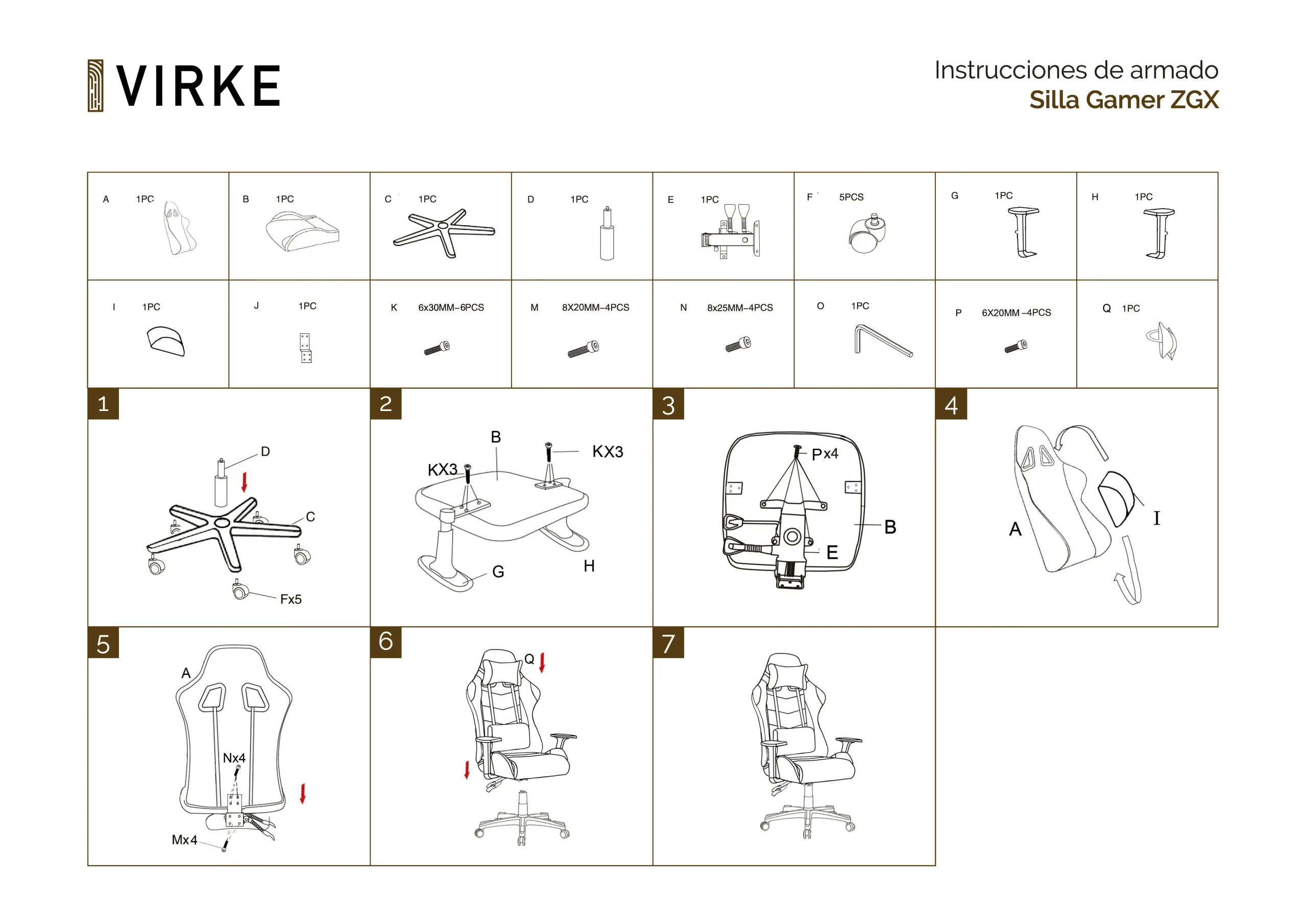 VIRKE

Instrucciones de armado
Silla Gamer ZGX

| A 1PC | B 1PC | C 1PC | D 1PC | E 1PC | F 5PCS | G 1PC | H 1PC |
|---|---|---|---|---|---|---|---|
| I 1PC | J 1PC | K 6x30MM-6PCS | M 8X20MM-4PCS | N 8x25MM-4PCS | O 1PC | P 6X20MM -4PCS | Q 1PC |

1
D
C
Fx5

2
B
KX3
KX3
G
H

3
Px4
B
E

4
A
I

5
A
Nx4
Mx4

6
Q

7