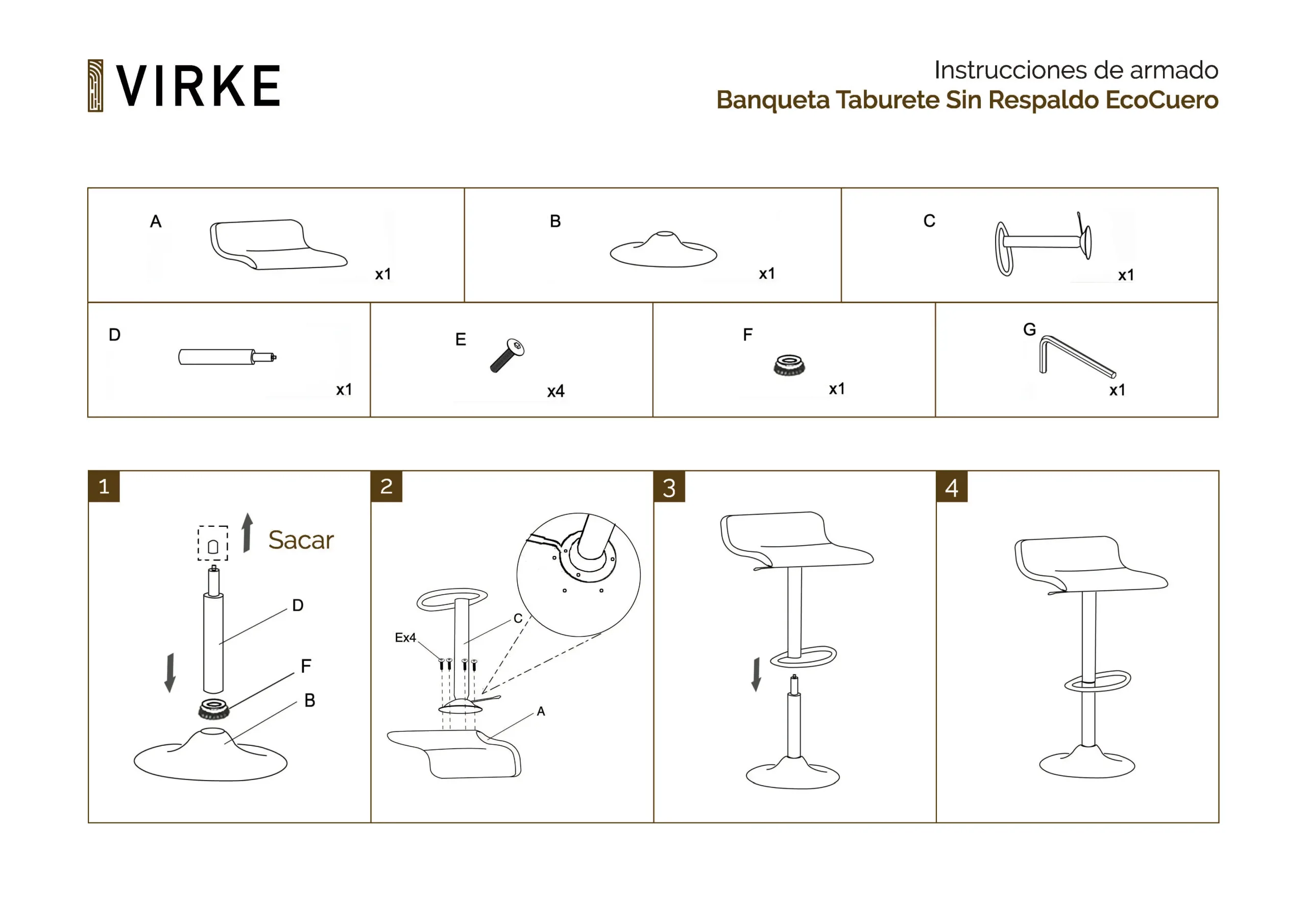 VIRKE

Instrucciones de armado
Banqueta Taburete Sin Respaldo EcoCuero

A x1
B x1
C x1
D x1
E x4
F x1
G x1

1
Sacar
D
F
B

2
C
Ex4
A

3

4